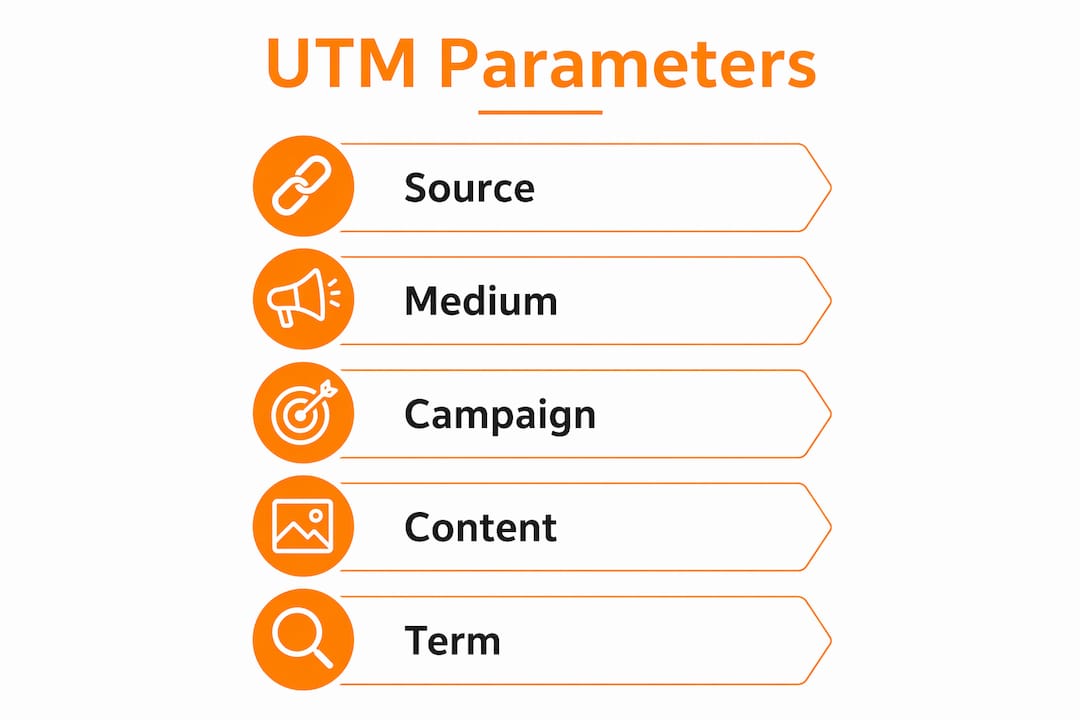 UTM Parameters

Source

Medium

Campaign

Content

Term